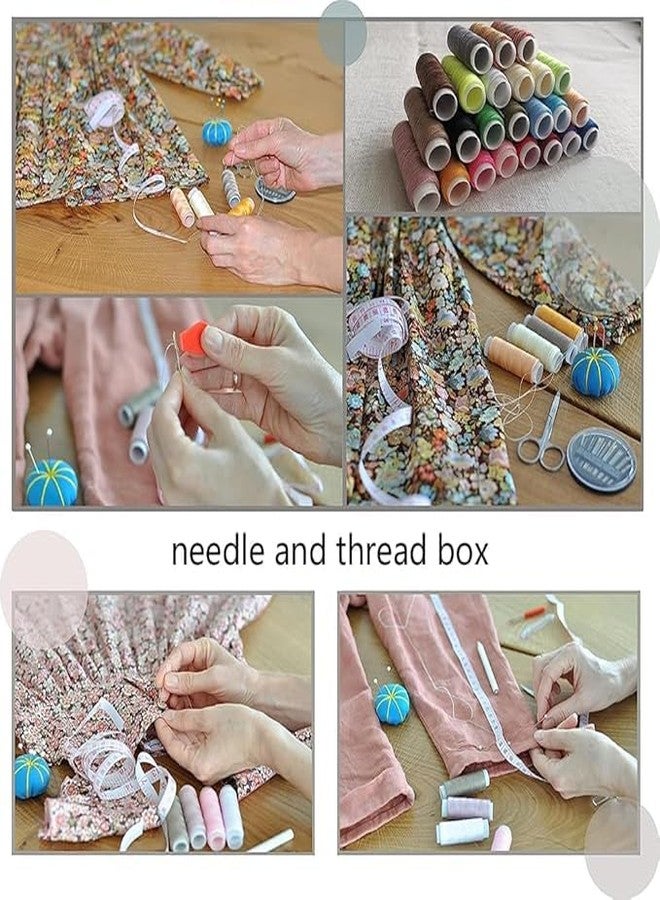 needle and thread box